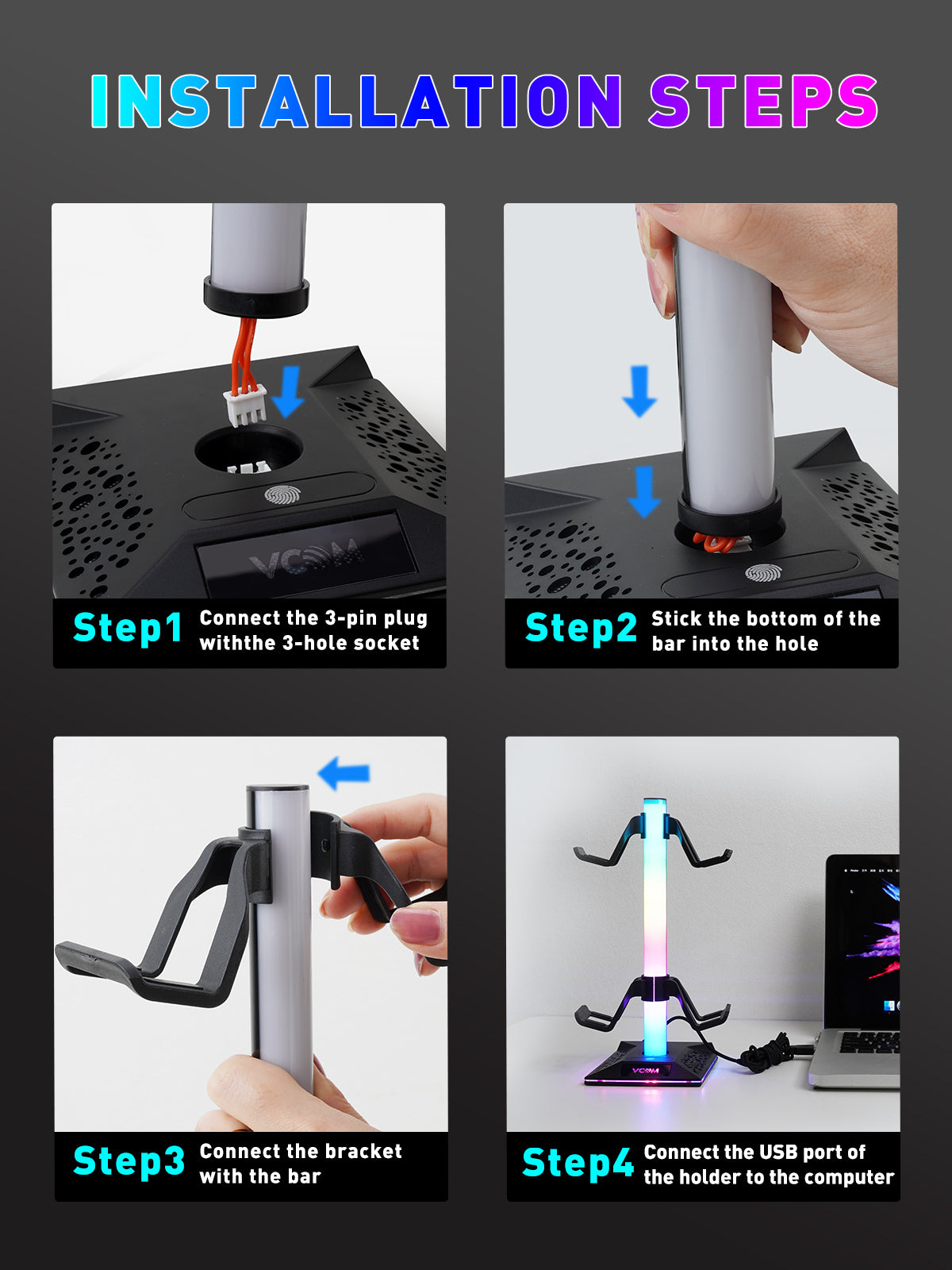 INSTALLATION STEPS

VCOM

Step1 Connect the 3-pin plug withthe 3-hole socket

Step2 Stick the bottom of the bar into the hole

Step3 Connect the bracket with the bar

VCOM

Step4 Connect the USB port of the holder to the computer